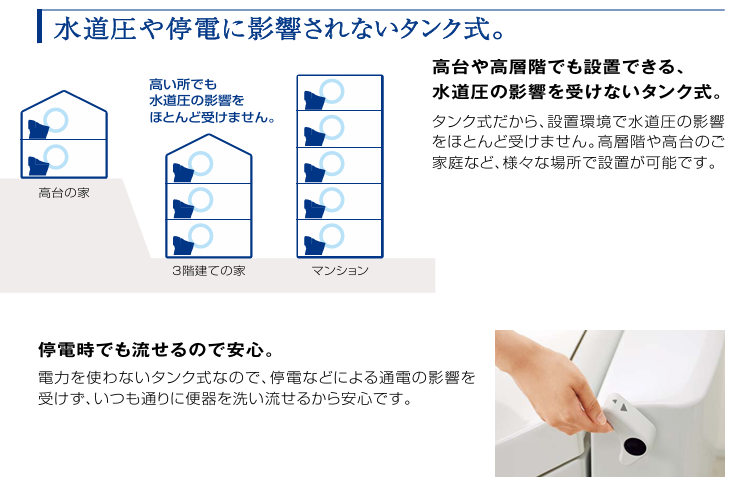 水道圧や停電に影響されないタンク式。

高い所でも水道圧の影響をほとんど受けません。

高台の家

3階建ての家

マンション

高台や高層階でも設置できる、水道圧の影響を受けないタンク式。

タンク式だから、設置環境で水道圧の影響をほとんど受けません。高層階や高台のご家庭など、様々な場所で設置が可能です。

停電時でも流せるので安心。

電力を使わないタンク式なので、停電などによる通電の影響を受けず、いつも通りに便器を洗い流せるから安心です。