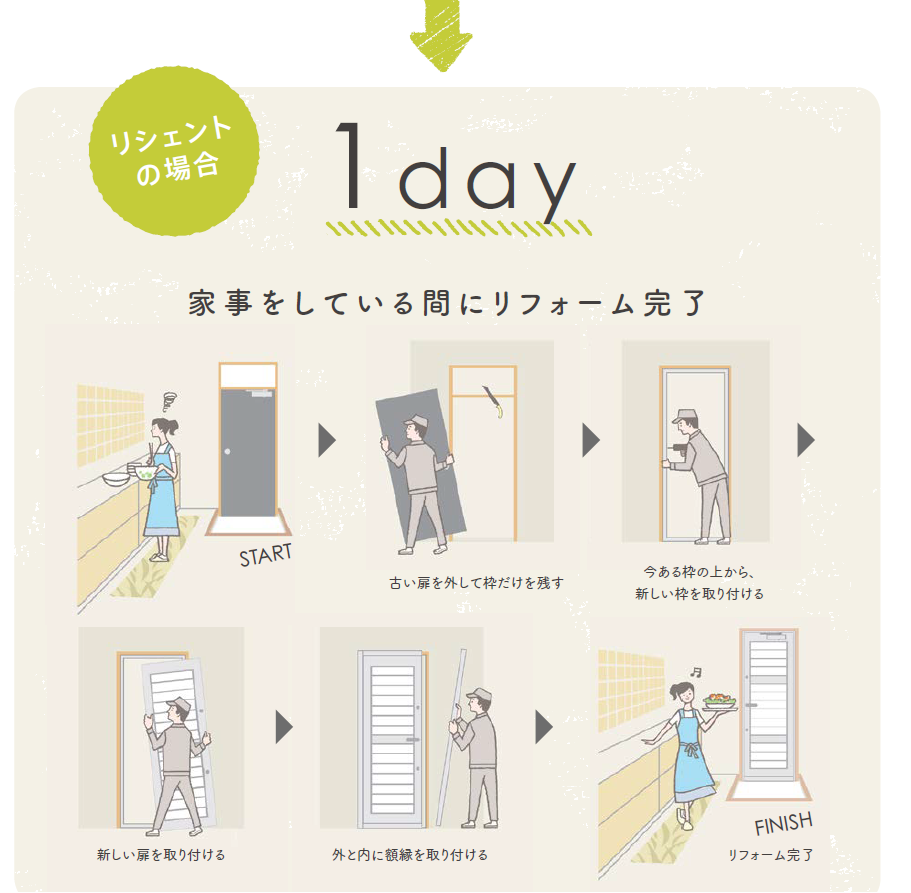 リシェントの場合

1day

家事をしている間にリフォーム完了

START

古い扉を外して枠だけを残す

今ある枠の上から、新しい枠を取り付ける

新しい扉を取り付ける

外と内に額縁を取り付ける

FINISH

リフォーム完了